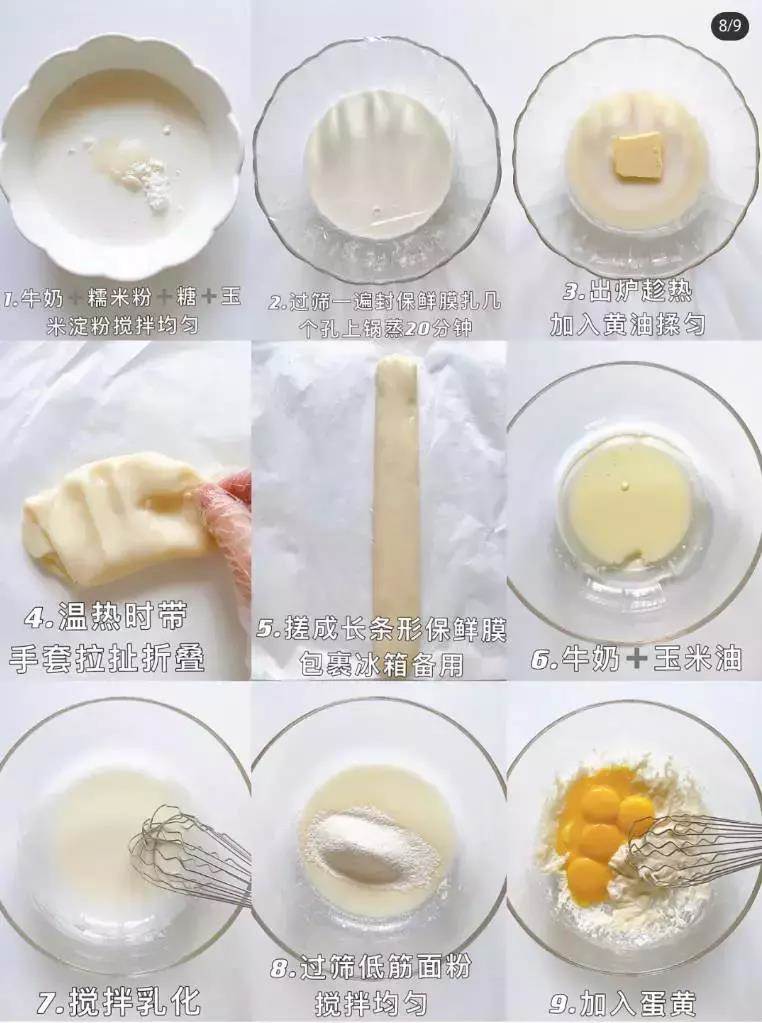 8/9

1.牛奶+糯米粉+糖+玉米淀粉搅拌均匀

2.过筛一遍封保鲜膜扎几个孔上锅蒸20分钟

3.出炉趁热加入黄油揉匀

4.温热时带手套拉扯折叠

5.搓成长条形保鲜膜包裹冰箱备用

6.牛奶+玉米油

7.搅拌乳化

8.过筛低筋面粉搅拌均匀

9.加入蛋黄